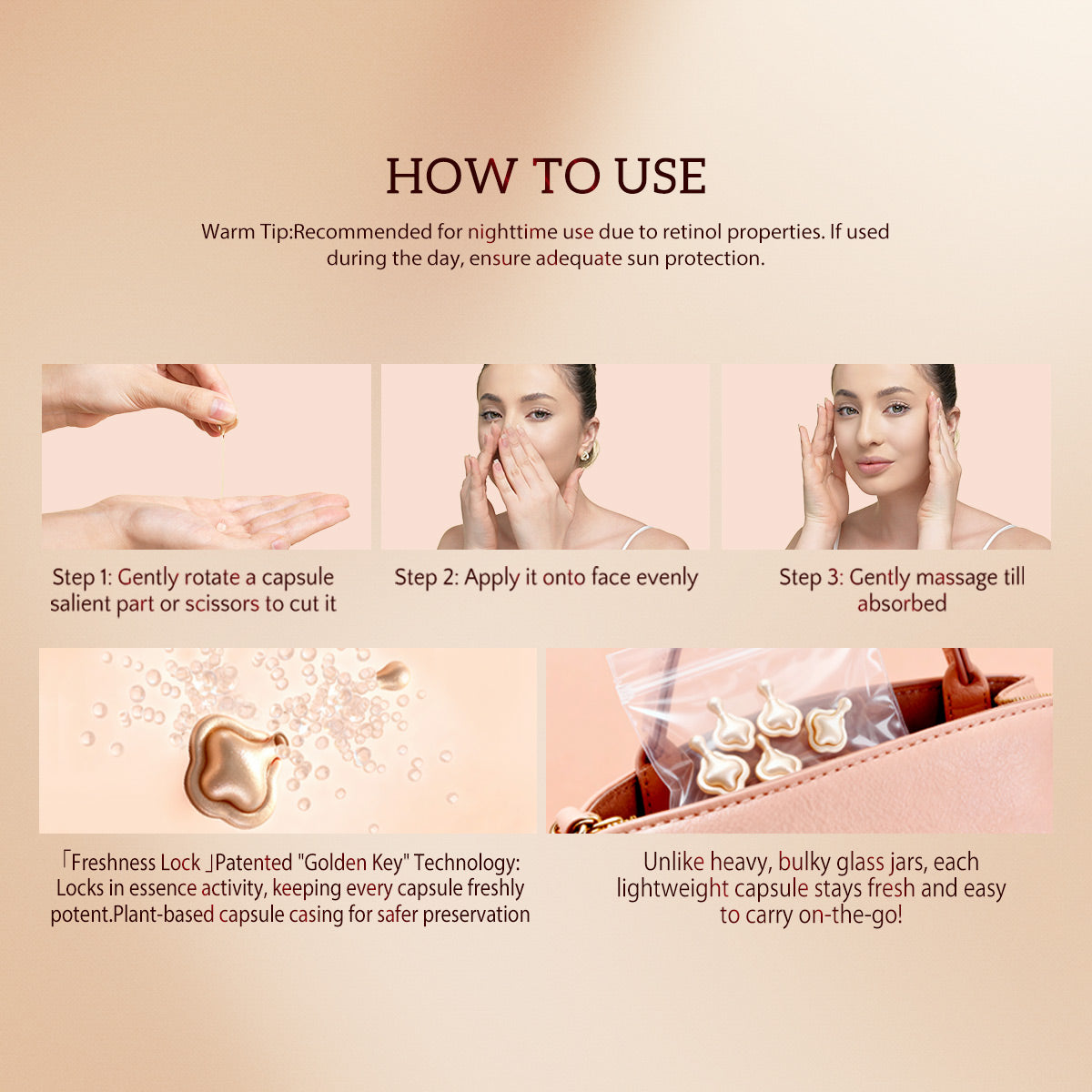 HOW TO USE

Warm Tip:Recommended for nighttime use due to retinol properties. If used during the day, ensure adequate sun protection.

Step 1: Gently rotate a capsule salient part or scissors to cut it

Step 2: Apply it onto face evenly

Step 3: Gently massage till absorbed

「Freshness Lock」Patented "Golden Key" Technology: Locks in essence activity, keeping every capsule freshly potent.Plant-based capsule casing for safer preservation

Unlike heavy, bulky glass jars, each lightweight capsule stays fresh and easy to carry on-the-go!